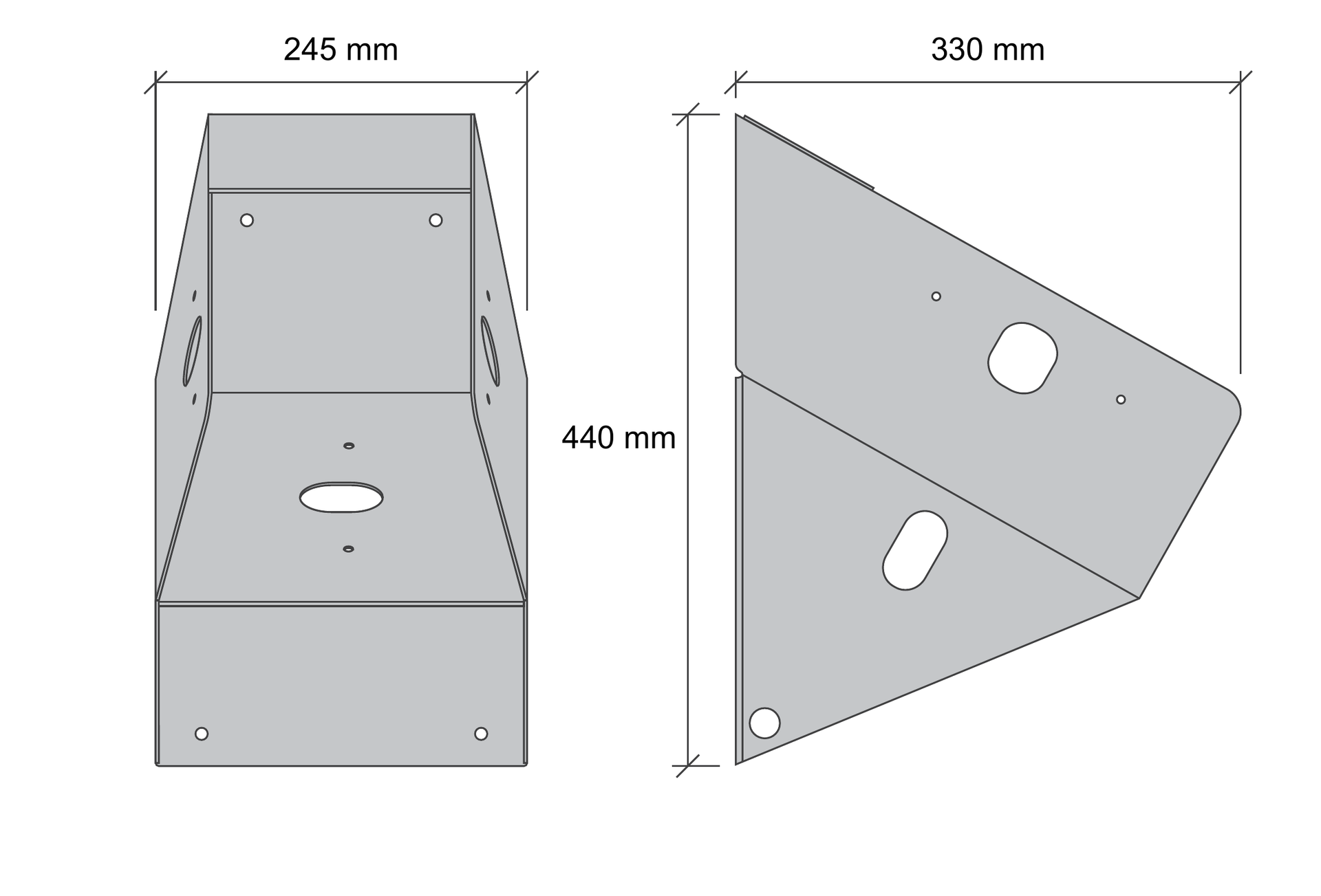 245 mm

330 mm

440 mm